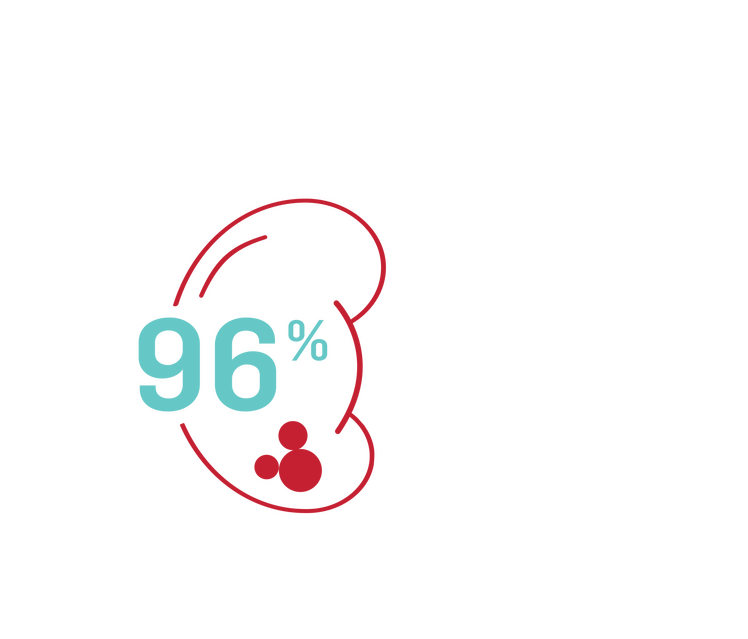 96%