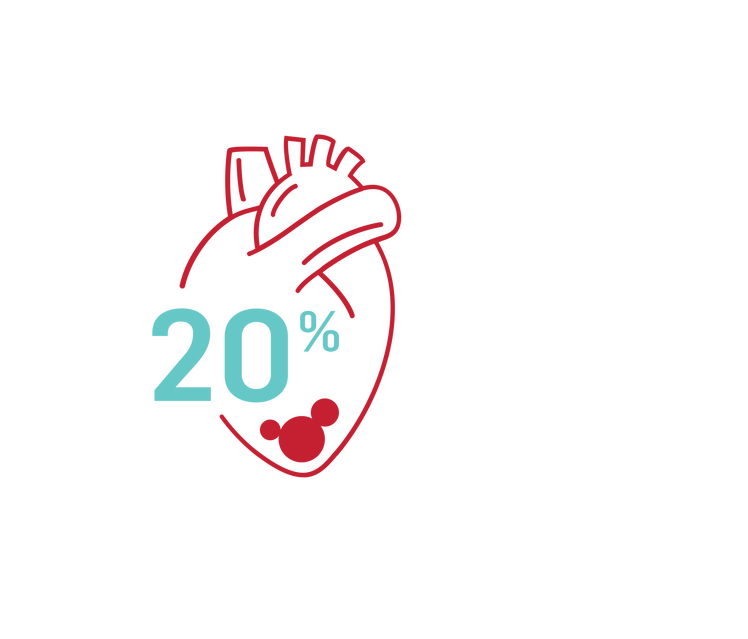 20%